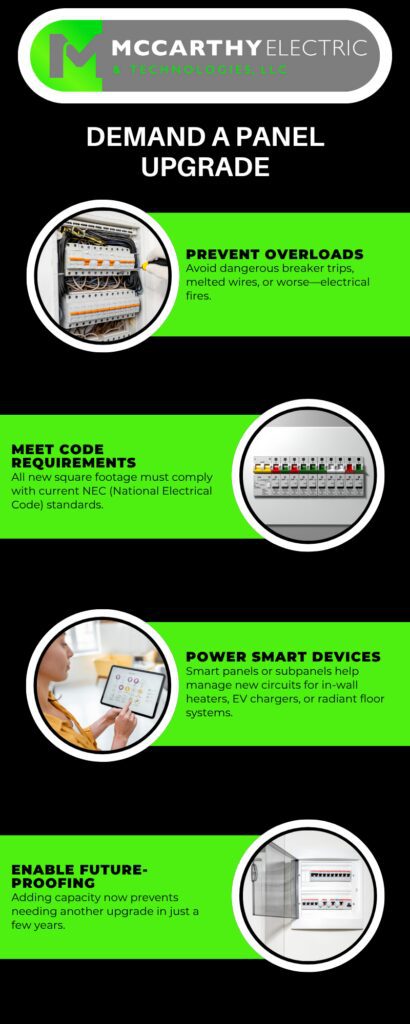 MCCARTHY ELECTRIC
& TECHNOLOGIES, LLC

DEMAND A PANEL UPGRADE

PREVENT OVERLOADS
Avoid dangerous breaker trips, melted wires, or worse—electrical fires.

MEET CODE REQUIREMENTS
All new square footage must comply with current NEC (National Electrical Code) standards.

POWER SMART DEVICES
Smart panels or subpanels help manage new circuits for in-wall heaters, EV chargers, or radiant floor systems.

ENABLE FUTURE-PROOFING
Adding capacity now prevents needing another upgrade in just a few years.