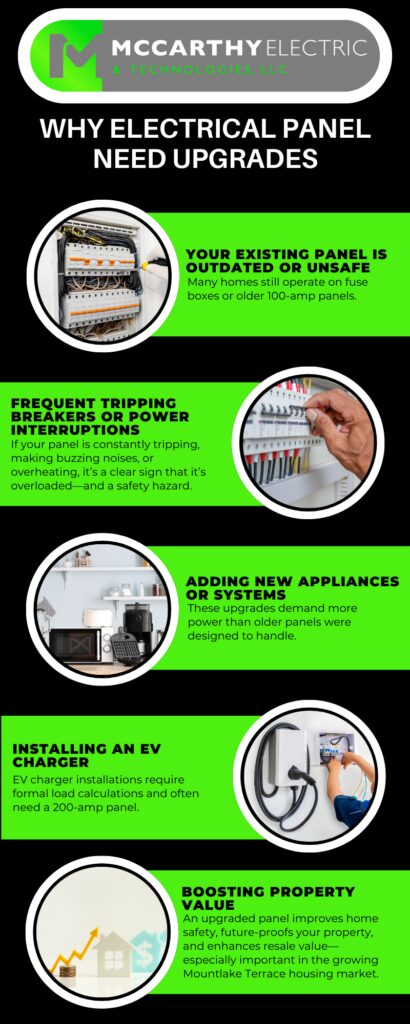 MCCARTHY ELECTRIC
& TECHNOLOGIES, LLC

WHY ELECTRICAL PANEL NEED UPGRADES

YOUR EXISTING PANEL IS OUTDATED OR UNSAFE
Many homes still operate on fuse boxes or older 100-amp panels.

FREQUENT TRIPPING BREAKERS OR POWER INTERRUPTIONS
If your panel is constantly tripping, making buzzing noises, or overheating, it's a clear sign that it's overloaded—and a safety hazard.

ADDING NEW APPLIANCES OR SYSTEMS
These upgrades demand more power than older panels were designed to handle.

INSTALLING AN EV CHARGER
EV charger installations require formal load calculations and often need a 200-amp panel.

BOOSTING PROPERTY VALUE
An upgraded panel improves home safety, future-proofs your property, and enhances resale value—especially important in the growing Mountlake Terrace housing market.